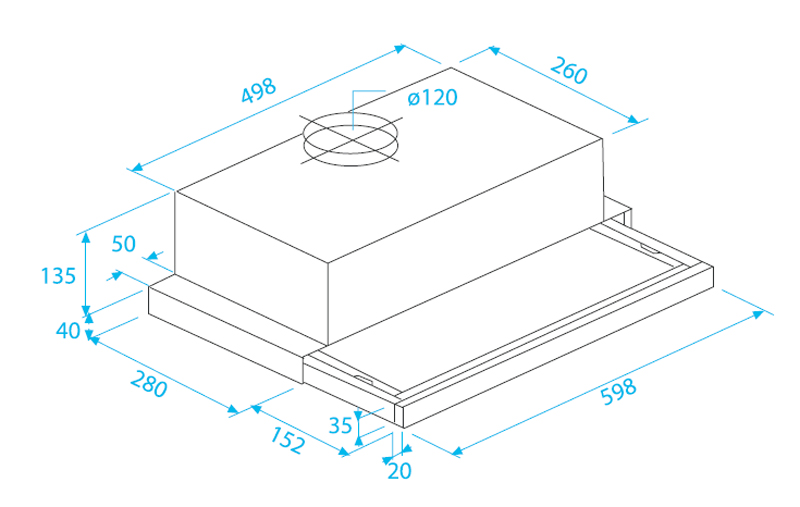 498

260

ø120

50

135

40

280

152

35

20

598