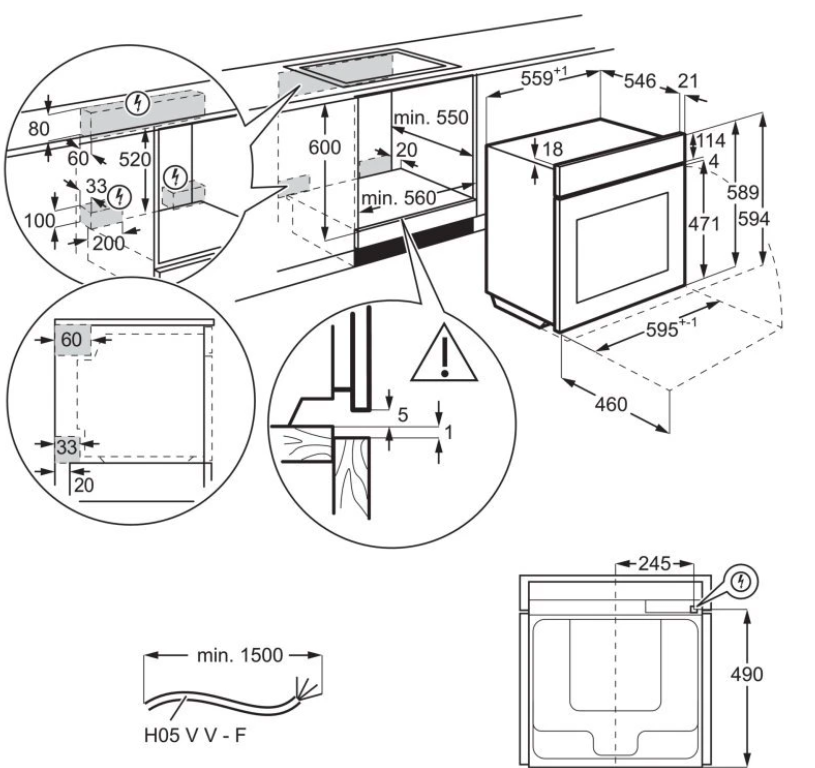 80
60
520
33
100
200
600
min. 550
20
min. 560
$559^{+1}$
546
21
18
114
4
589
594
471
$595^{+-1}$
460
60
33
20
5
1
245
490
min. 1500
H05 V V - F