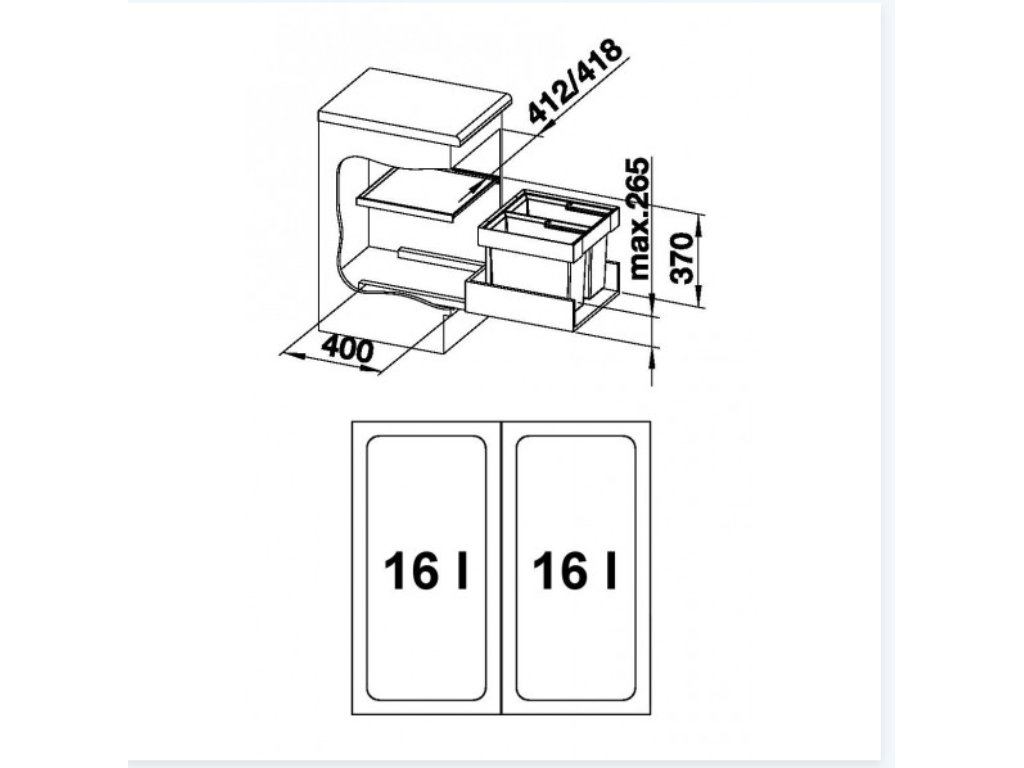 412/418
max. 265
370
400
16 l
16 l